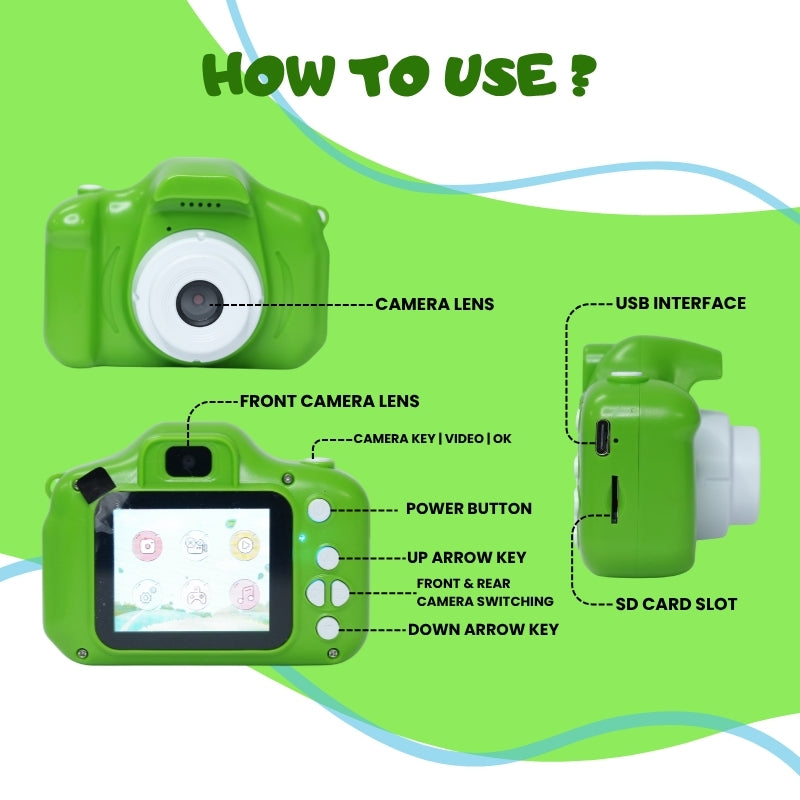 HOW TO USE ?

CAMERA LENS

USB INTERFACE

FRONT CAMERA LENS

CAMERA KEY | VIDEO | OK

POWER BUTTON

UP ARROW KEY

FRONT & REAR CAMERA SWITCHING

DOWN ARROW KEY

SD CARD SLOT